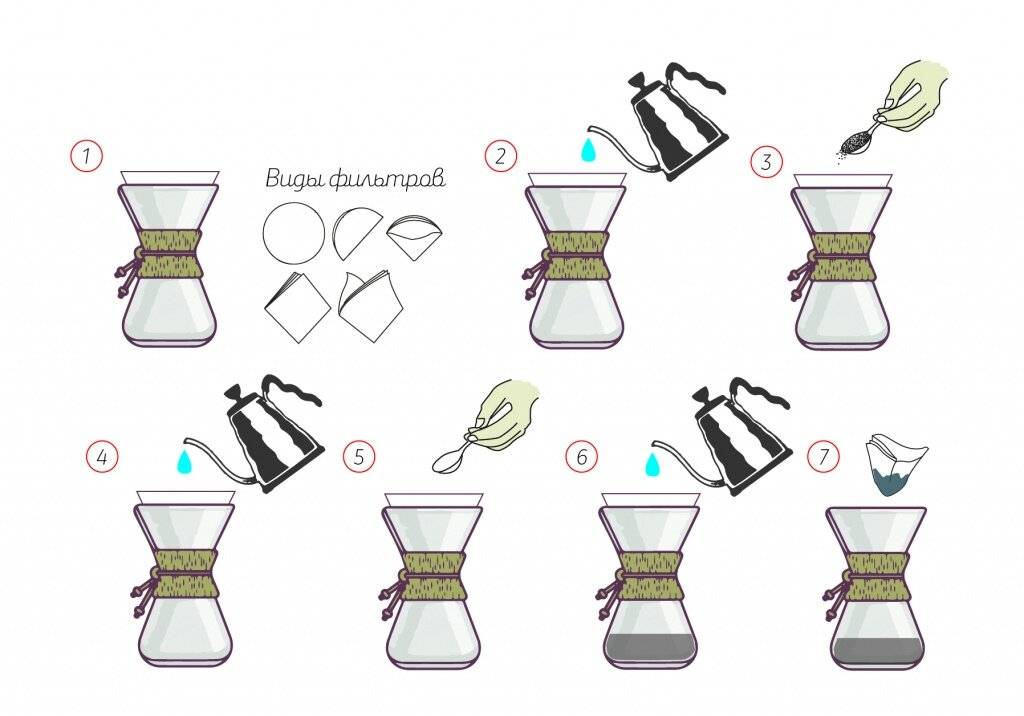 1

Виды фильтров

2

3

4

5

6

7